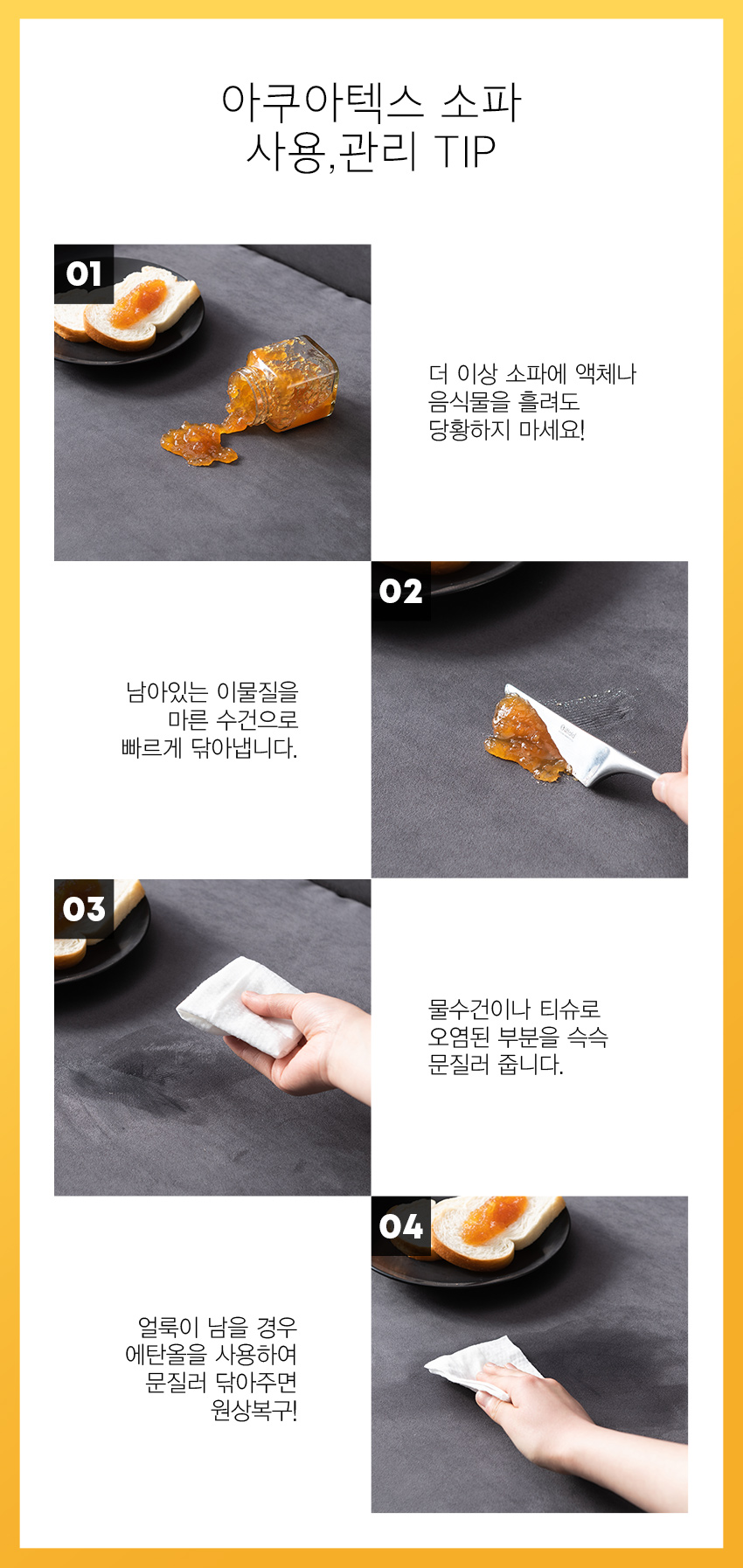 아쿠아텍스 소파
사용,관리 TIP

01

더 이상 소파에 액체나
음식물을 흘려도
당황하지 마세요!

02

남아있는 이물질을
마른 수건으로
빠르게 닦아냅니다.

03

물수건이나 티슈로
오염된 부분을 슥슥
문질러 줍니다.

04

얼룩이 남을 경우
에탄올을 사용하여
문질러 닦아주면
원상복구!